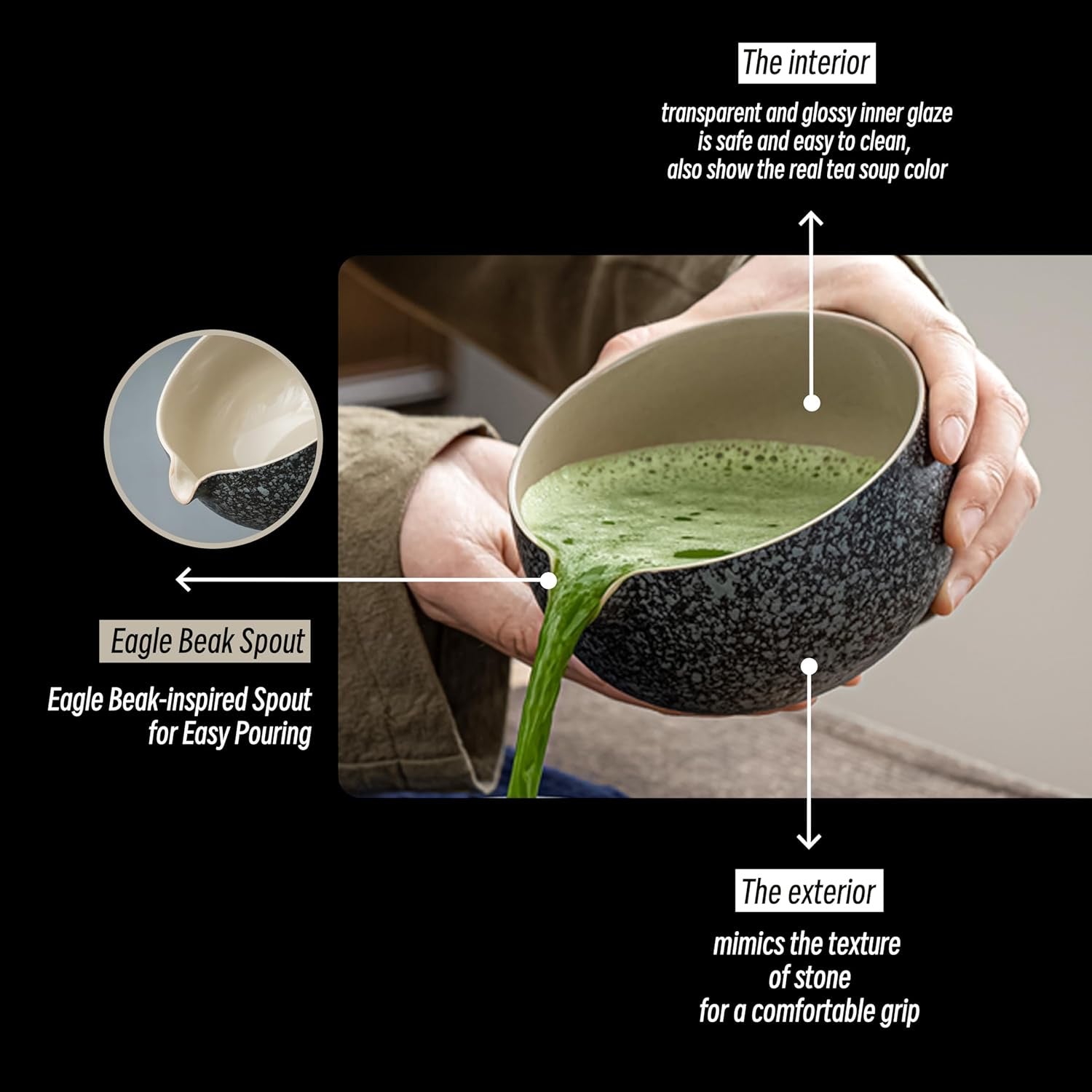 The interior

transparent and glossy inner glaze is safe and easy to clean, also show the real tea soup color

Eagle Beak Spout

Eagle Beak-inspired Spout for Easy Pouring

The exterior

mimics the texture of stone for a comfortable grip