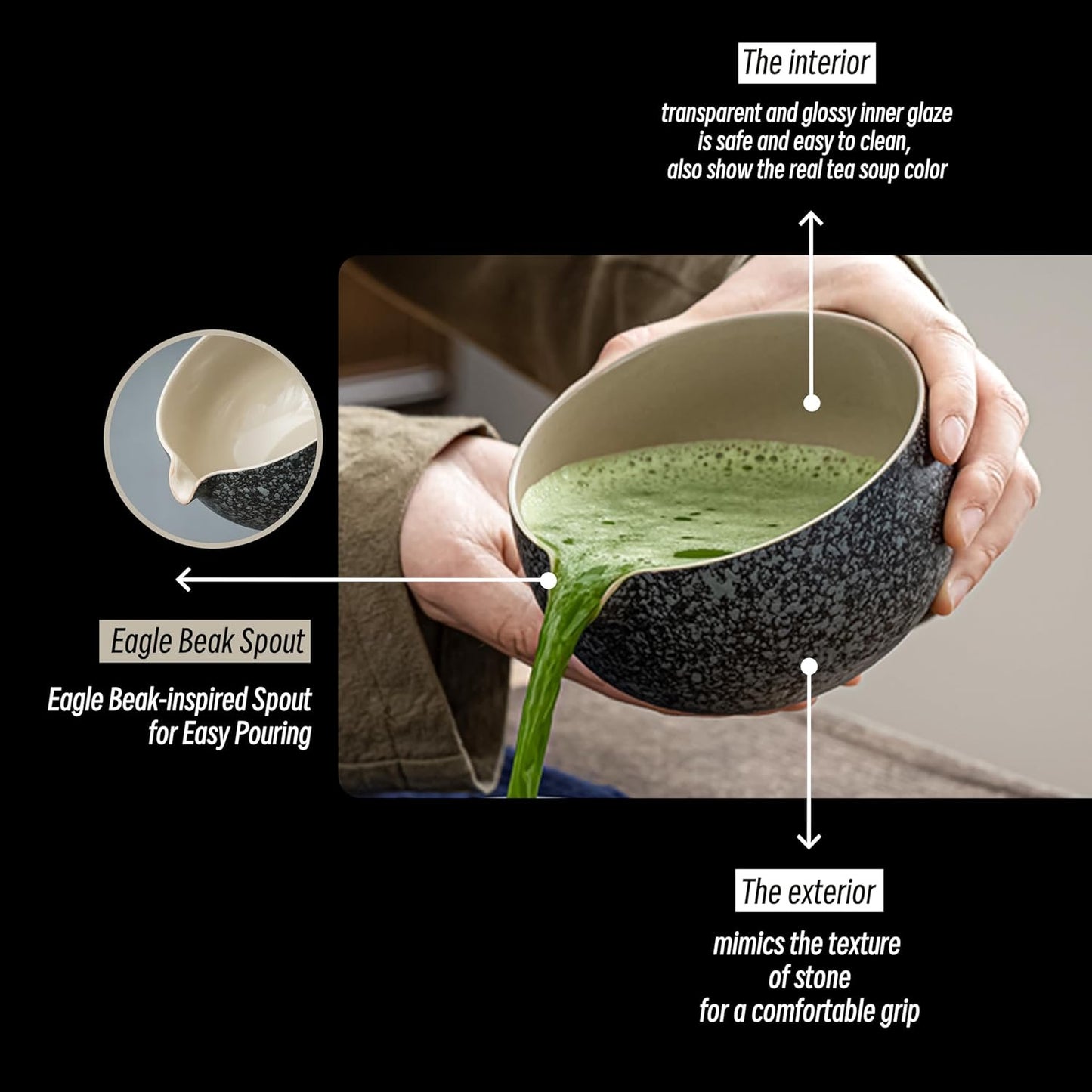 The interior

transparent and glossy inner glaze is safe and easy to clean, also show the real tea soup color

Eagle Beak Spout

Eagle Beak-inspired Spout for Easy Pouring

The exterior

mimics the texture of stone for a comfortable grip