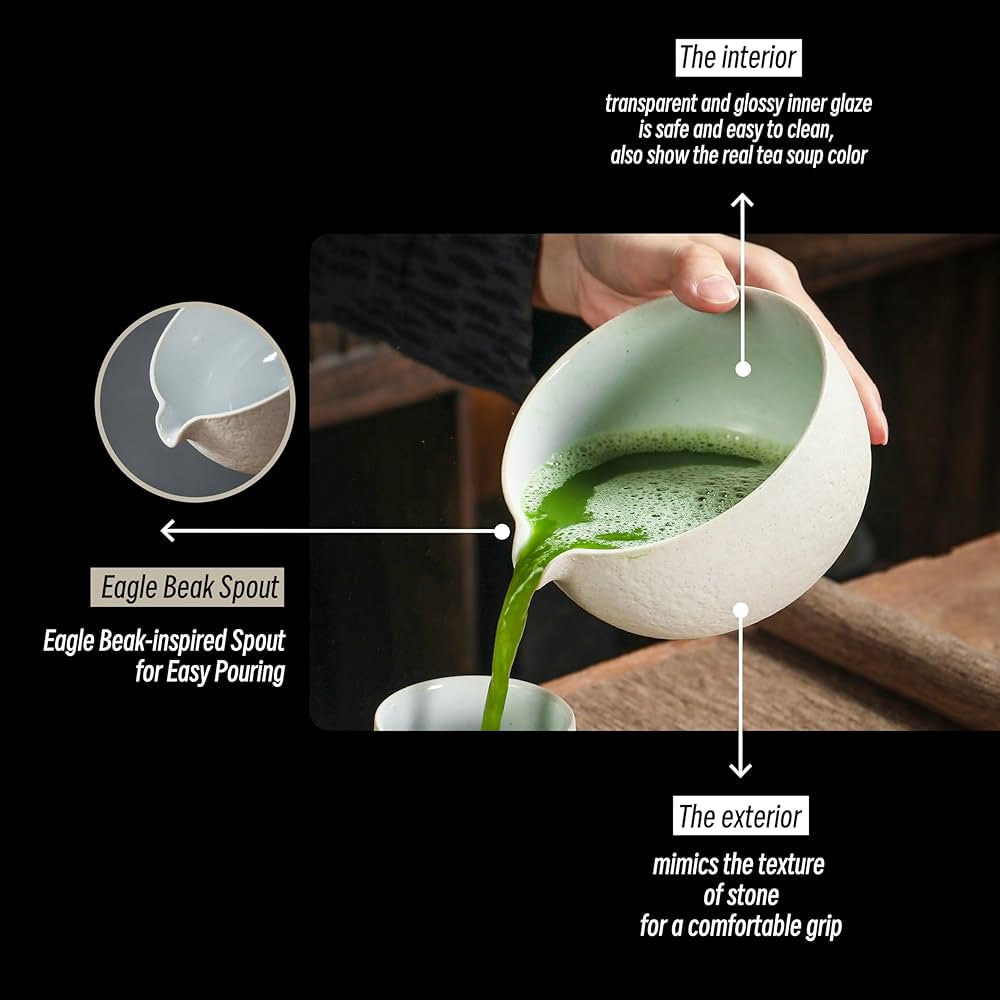 The interior

transparent and glossy inner glaze is safe and easy to clean, also show the real tea soup color

Eagle Beak Spout

Eagle Beak-inspired Spout for Easy Pouring

The exterior

mimics the texture of stone for a comfortable grip