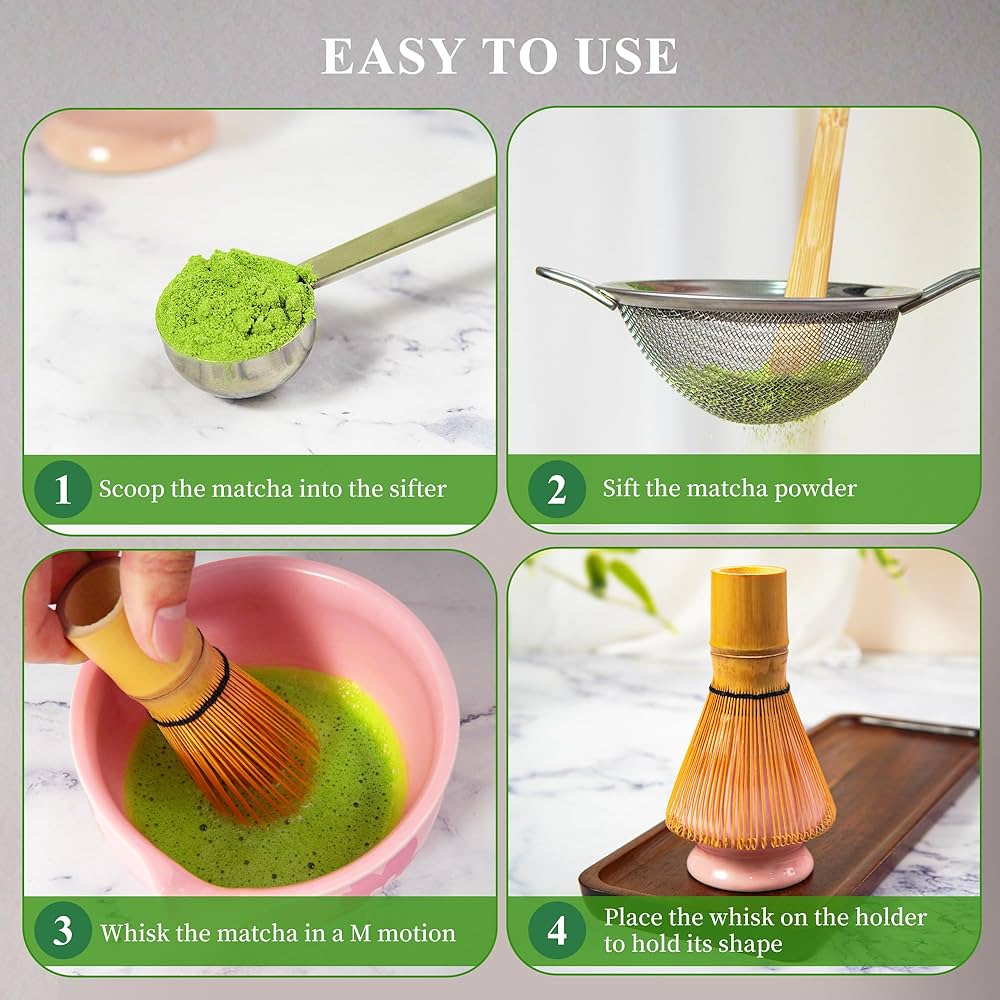 EASY TO USE

1 Scoop the matcha into the sifter

2 Sift the matcha powder

3 Whisk the matcha in a M motion

4 Place the whisk on the holder to hold its shape